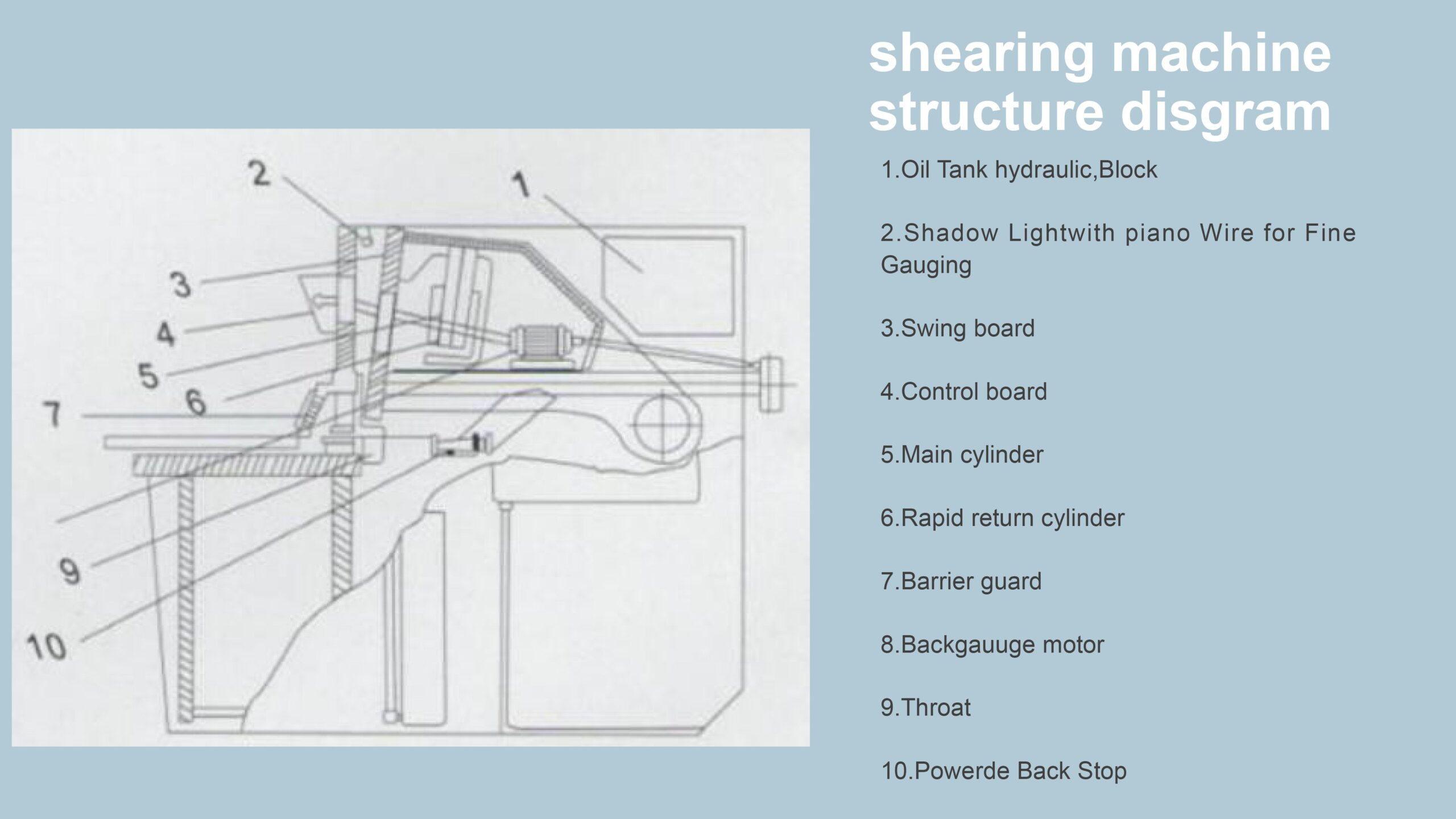 shearing machine structure disgram

2
1
3
4
5
6
7
9
10

1.Oil Tank hydraulic,Block

2.Shadow Lightwith piano Wire for Fine Gauging

3.Swing board

4.Control board

5.Main cylinder

6.Rapid return cylinder

7.Barrier guard

8.Backgauuge motor

9.Throat

10.Powerde Back Stop