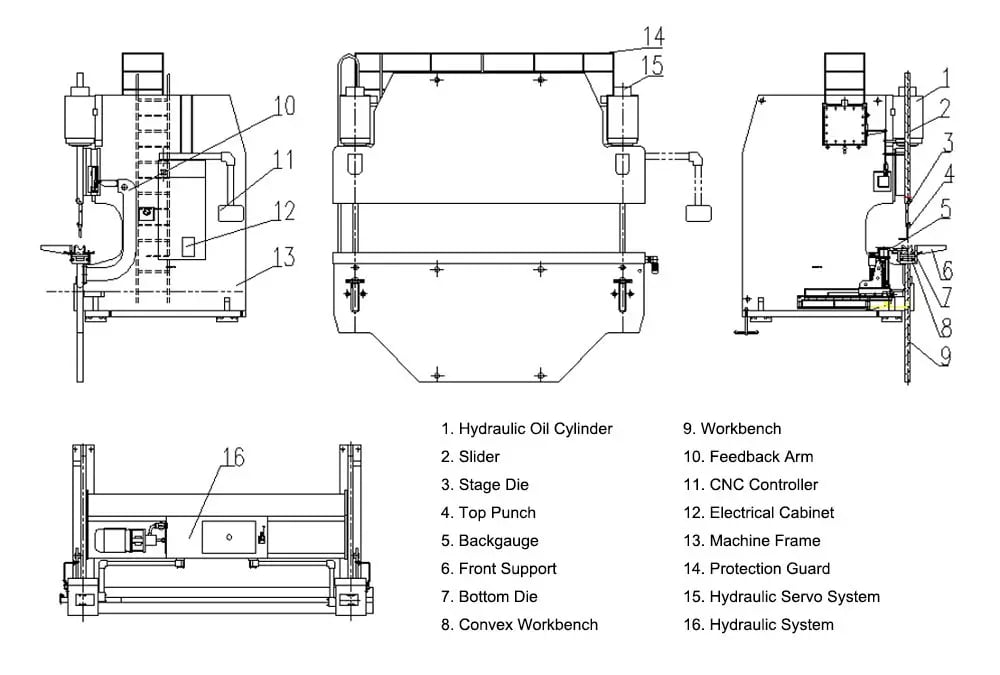 10
11
12
13

14
15

1
2
3
4
5
6
7
8
9

16

1. Hydraulic Oil Cylinder
2. Slider
3. Stage Die
4. Top Punch
5. Backgauge
6. Front Support
7. Bottom Die
8. Convex Workbench

9. Workbench
10. Feedback Arm
11. CNC Controller
12. Electrical Cabinet
13. Machine Frame
14. Protection Guard
15. Hydraulic Servo System
16. Hydraulic System