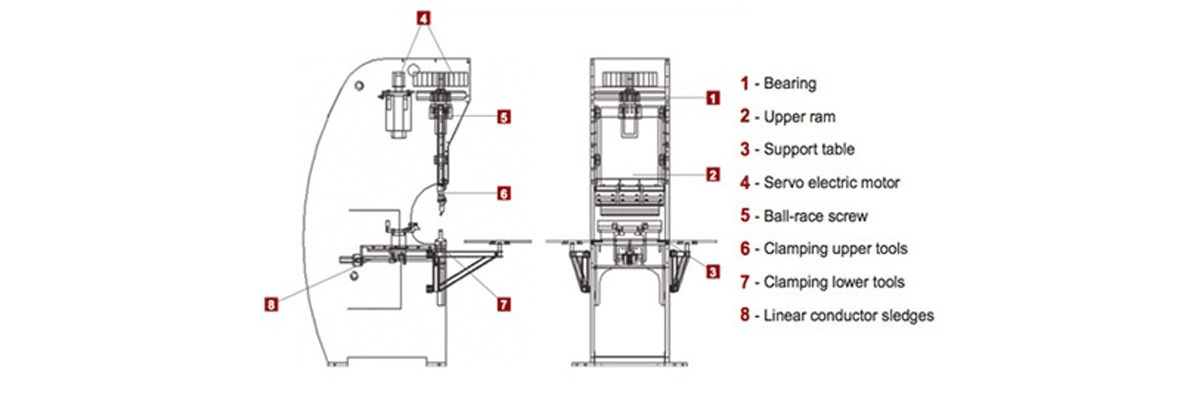 4

5

6

8

7

1

2

3

1 - Bearing
2 - Upper ram
3 - Support table
4 - Servo electric motor
5 - Ball-race screw
6 - Clamping upper tools
7 - Clamping lower tools
8 - Linear conductor sledges